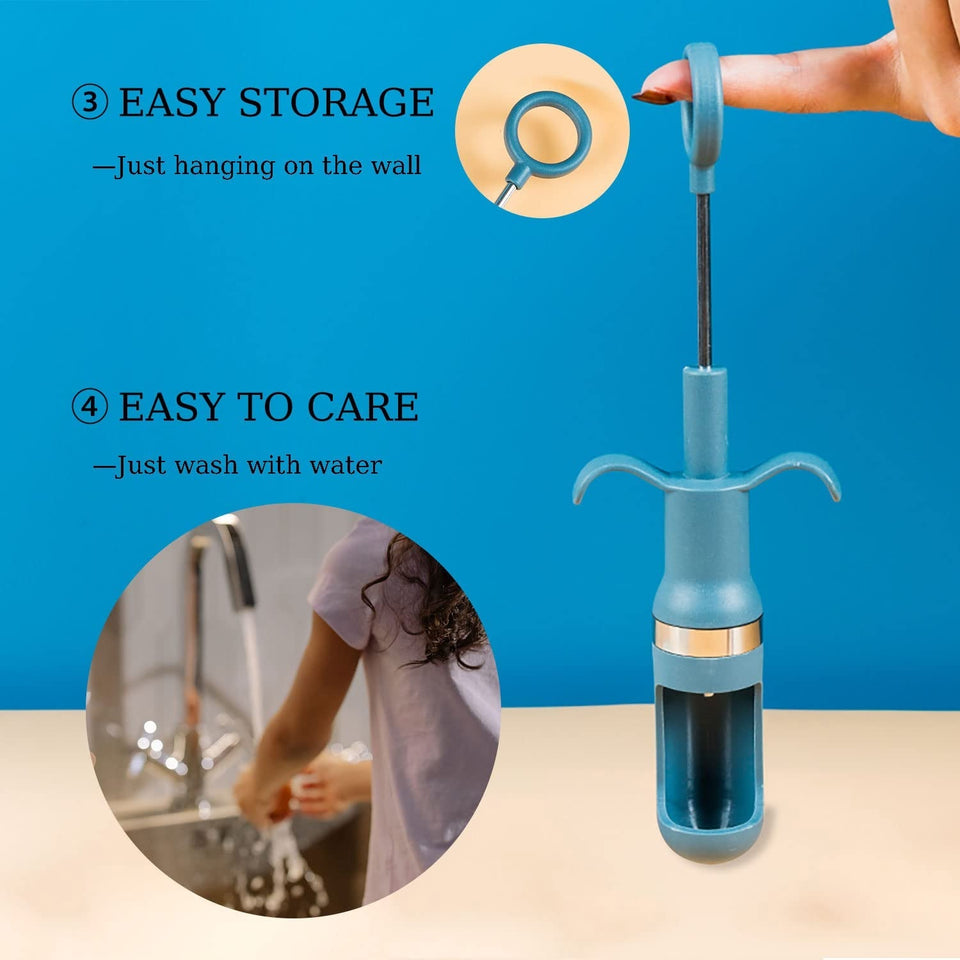 ③ EASY STORAGE

—Just hanging on the wall

④ EASY TO CARE

—Just wash with water